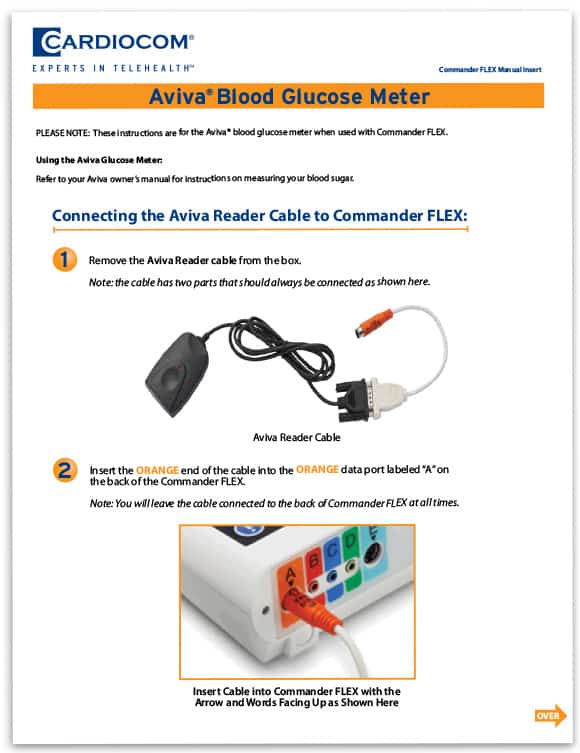 CARDIOCOM®
EXPERTS IN TELEHEALTH™

Commander FLEX Manual Insert

Aviva® Blood Glucose Meter

PLEASE NOTE: These instructions are for the Aviva® blood glucose meter when used with Commander FLEX.

Using the Aviva Glucose Meter:
Refer to your Aviva owner's manual for instructions on measuring your blood sugar.

Connecting the Aviva Reader Cable to Commander FLEX:

1 Remove the Aviva Reader cable from the box.
Note: the cable has two parts that should always be connected as shown here.

Aviva Reader Cable

2 Insert the ORANGE end of the cable into the ORANGE data port labeled "A" on the back of the Commander FLEX.
Note: You will leave the cable connected to the back of Commander FLEX at all times.

A B C D E

Insert Cable into Commander FLEX with the Arrow and Words Facing Up as Shown Here

OVER