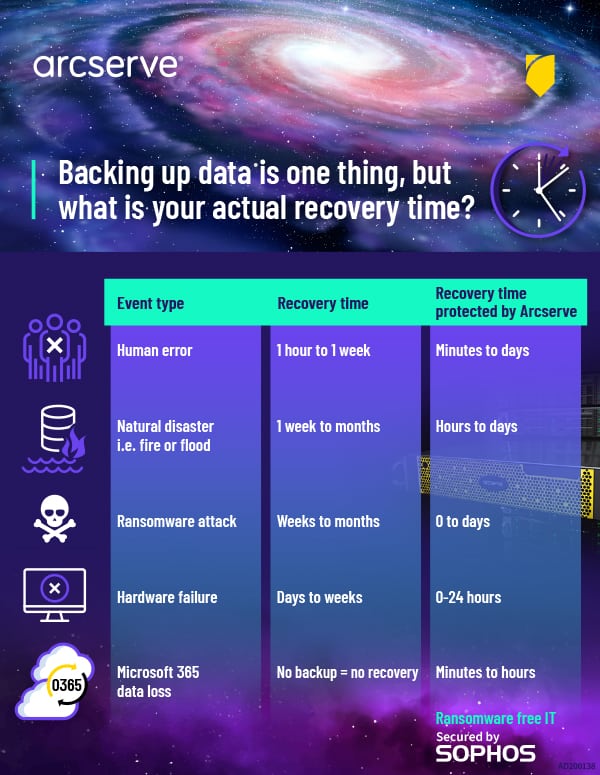 arcserve

Backing up data is one thing, but what is your actual recovery time?

| Event type | Recovery time | Recovery time protected by Arcserve |
|---|---|---|
| Human error | 1 hour to 1 week | Minutes to days |
| Natural disaster i.e. fire or flood | 1 week to months | Hours to days |
| Ransomware attack | Weeks to months | 0 to days |
| Hardware failure | Days to weeks | 0-24 hours |
| Microsoft 365 data loss | No backup = no recovery | Minutes to hours |

O365

Ransomware free IT
Secured by
SOPHOS

AD200138